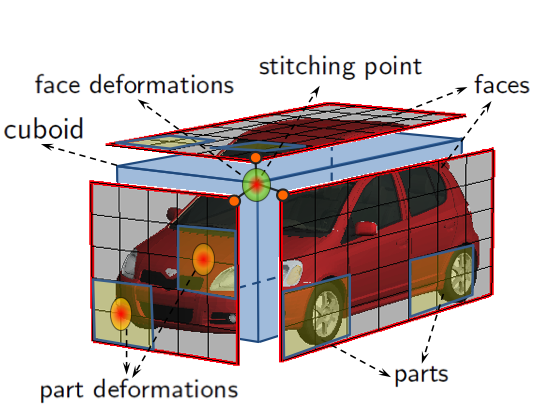 stitching point

face deformations

faces

cuboid

parts

part deformations